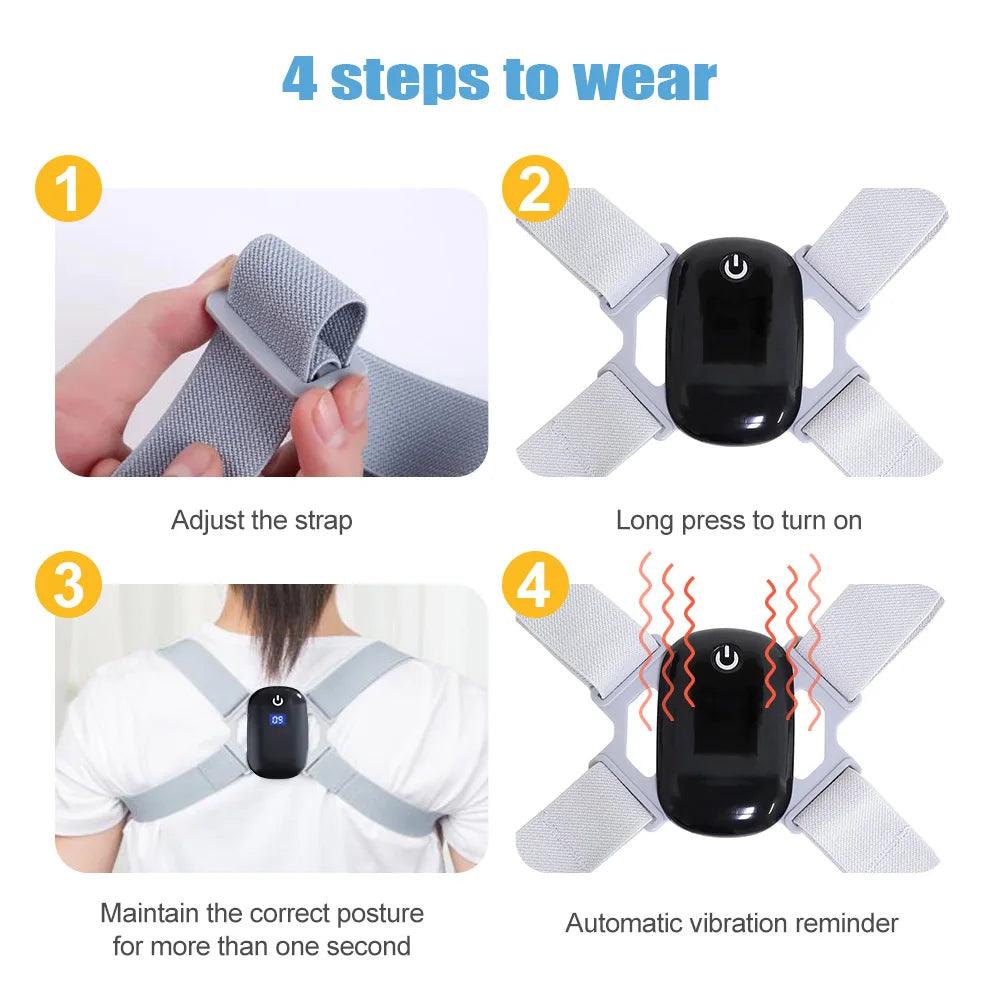 4 steps to wear

1

Adjust the strap

2

Long press to turn on

3

09

Maintain the correct posture for more than one second

4

Automatic vibration reminder